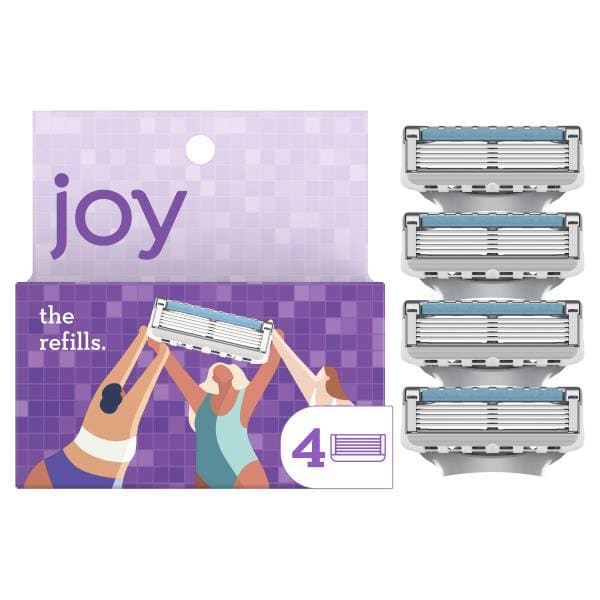 joy

the refills.

4